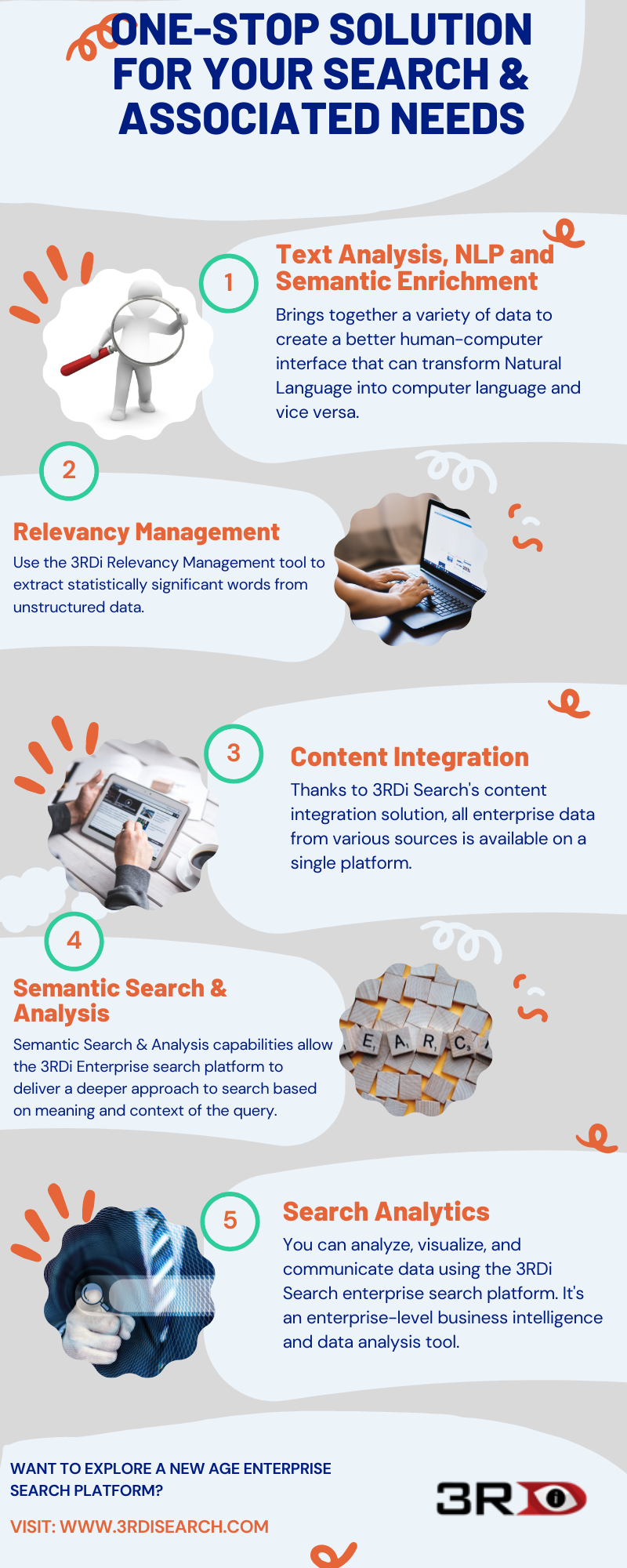 ONE-STOP SOLUTION FOR YOUR SEARCH & ASSOCIATED NEEDS

1

Text Analysis, NLP and Semantic Enrichment

Brings together a variety of data to create a better human-computer interface that can transform Natural Language into computer language and vice versa.

2

Relevancy Management

Use the 3RDi Relevancy Management tool to extract statistically significant words from unstructured data.

3

Content Integration

Thanks to 3RDi Search's content integration solution, all enterprise data from various sources is available on a single platform.

4

Semantic Search & Analysis

Semantic Search & Analysis capabilities allow the 3RDi Enterprise search platform to deliver a deeper approach to search based on meaning and context of the query.

E A R C

5

Search Analytics

You can analyze, visualize, and communicate data using the 3RDi Search enterprise search platform. It's an enterprise-level business intelligence and data analysis tool.

WANT TO EXPLORE A NEW AGE ENTERPRISE SEARCH PLATFORM?

VISIT: WWW.3RDISEARCH.COM

3RDi